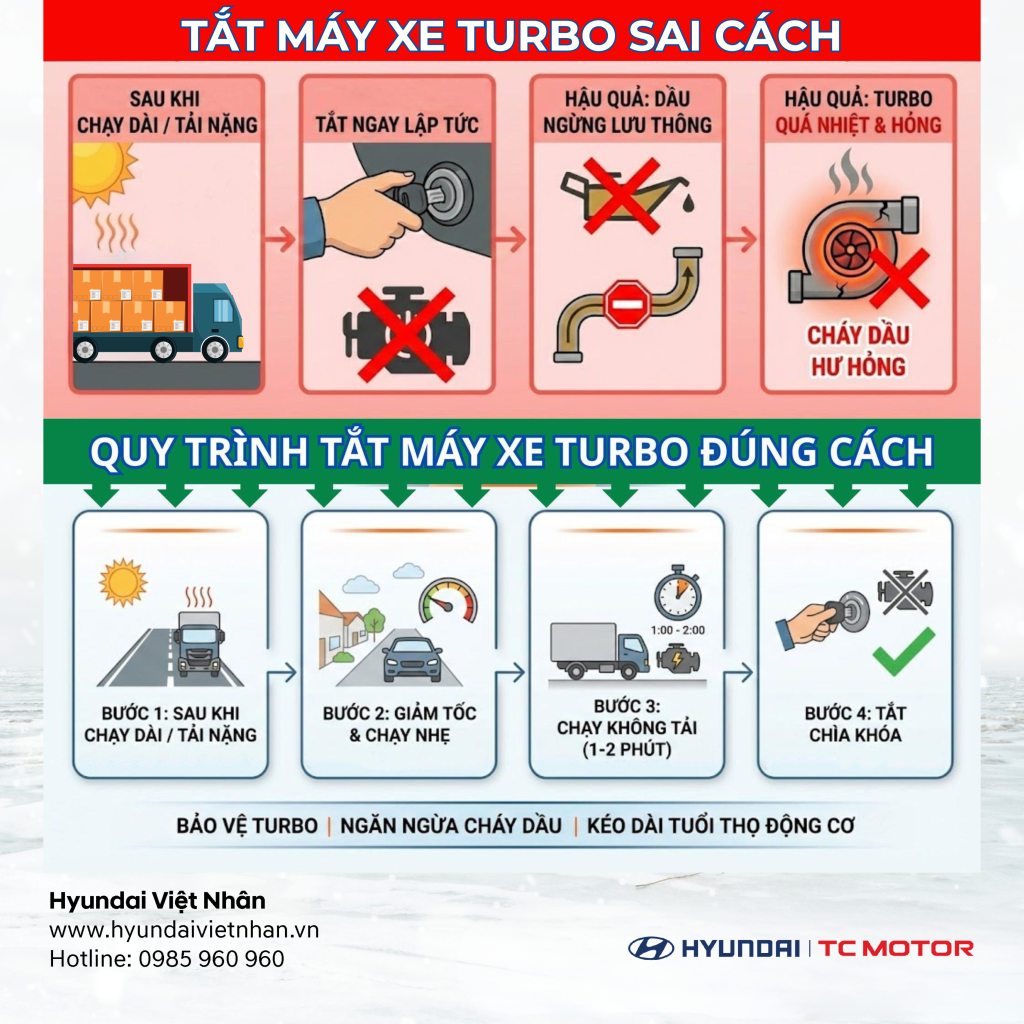 TẮT MÁY XE TURBO SAI CÁCH

SAU KHI CHẠY DÀI / TẢI NẶNG

TẮT NGAY LẬP TỨC

HẬU QUẢ: DẦU NGỪNG LƯU THÔNG

HẬU QUẢ: TURBO QUÁ NHIỆT & HỎNG

CHÁY DẦU HƯ HỎNG

QUY TRÌNH TẮT MÁY XE TURBO ĐÚNG CÁCH

BƯỚC 1: SAU KHI CHẠY DÀI / TẢI NẶNG

BƯỚC 2: GIẢM TỐC & CHẠY NHẸ

1:00 - 2:00

BƯỚC 3: CHẠY KHÔNG TẢI (1-2 PHÚT)

BƯỚC 4: TẮT CHÌA KHÓA

BẢO VỆ TURBO | NGĂN NGỪA CHÁY DẦU | KÉO DÀI TUỔI THỌ ĐỘNG CƠ

Hyundai Việt Nhân
www.hyundaivietnhan.vn
Hotline: 0985 960 960

HYUNDAI | TC MOTOR